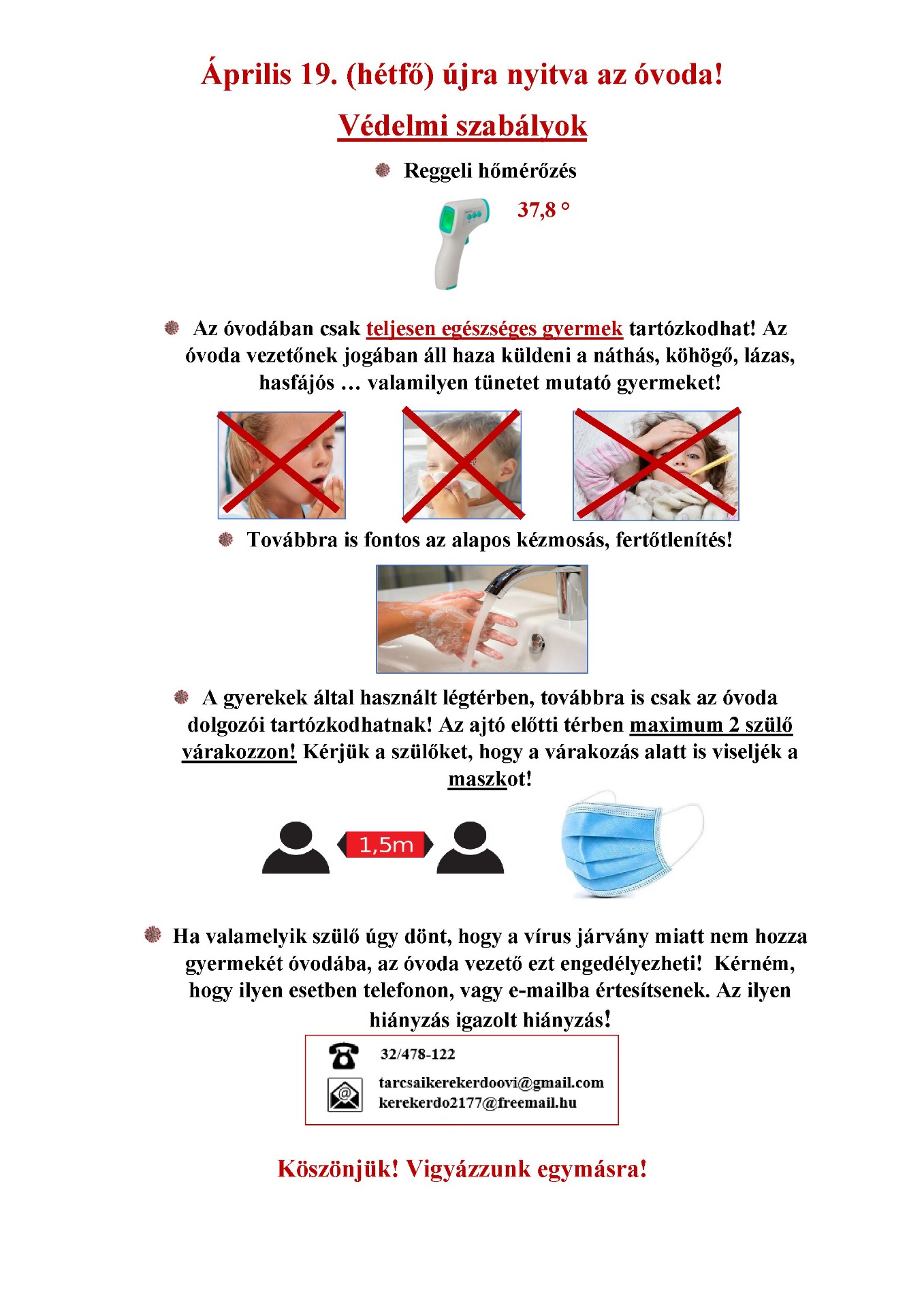 Április 19. (hétfő) újra nyitva az óvoda!

Védelmi szabályok

Reggeli hőmérőzés

37,8 °

Az óvodában csak teljesen egészséges gyermek tartózkodhat! Az óvoda vezetőnek jogában áll haza küldeni a náthás, köhögő, lázas, hasfájós … valamilyen tünetet mutató gyermeket!

Továbbra is fontos az alapos kézmosás, fertőtlenítés!

A gyerekek által használt légtérben, továbbra is csak az óvoda dolgozói tartózkodhatnak! Az ajtó előtti térben maximum 2 szülő várakozzon! Kérjük a szülőket, hogy a várakozás alatt is viseljék a maszkot!

1,5m

Ha valamelyik szülő úgy dönt, hogy a vírus járvány miatt nem hozza gyermekét óvodába, az óvoda vezető ezt engedélyezheti! Kérném, hogy ilyen esetben telefonon, vagy e-mailba értesítsenek. Az ilyen hiányzás igazolt hiányzás!

32/478-122
tarcsaikerekerdoovi@gmail.com
kerekerdo2177@freemail.hu

Köszönjük! Vigyázzunk egymásra!